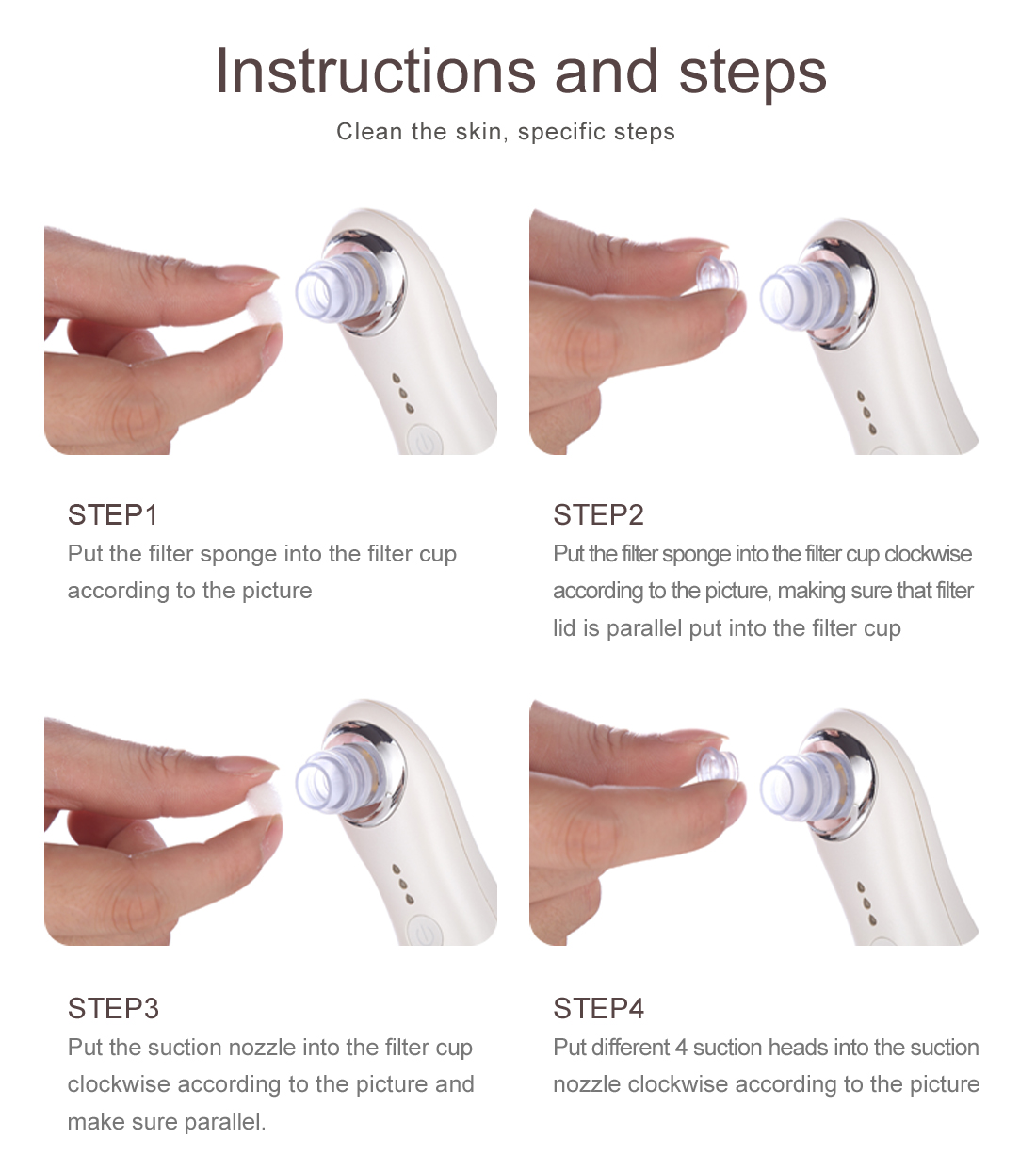 Instructions and steps

Clean the skin, specific steps

STEP1
Put the filter sponge into the filter cup according to the picture

STEP2
Put the filter sponge into the filter cup clockwise according to the picture, making sure that filter lid is parallel put into the filter cup

STEP3
Put the suction nozzle into the filter cup clockwise according to the picture and make sure parallel.

STEP4
Put different 4 suction heads into the suction nozzle clockwise according to the picture